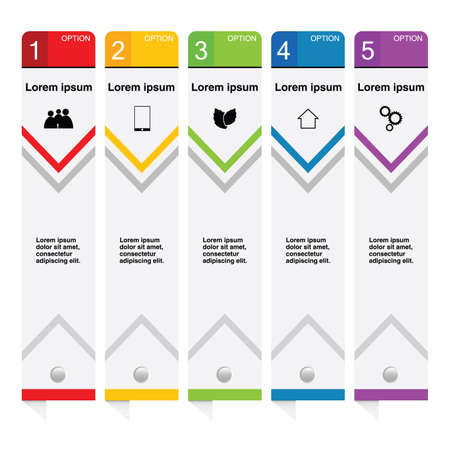 1 OPTION

Lorem ipsum

Lorem ipsum dolor sit amet, consectetur adipiscing elit.

2 OPTION

Lorem ipsum

Lorem ipsum dolor sit amet, consectetur adipiscing elit.

3 OPTION

Lorem ipsum

Lorem ipsum dolor sit amet, consectetur adipiscing elit.

4 OPTION

Lorem ipsum

Lorem ipsum dolor sit amet, consectetur adipiscing elit.

5 OPTION

Lorem ipsum

Lorem ipsum dolor sit amet, consectetur adipiscing elit.