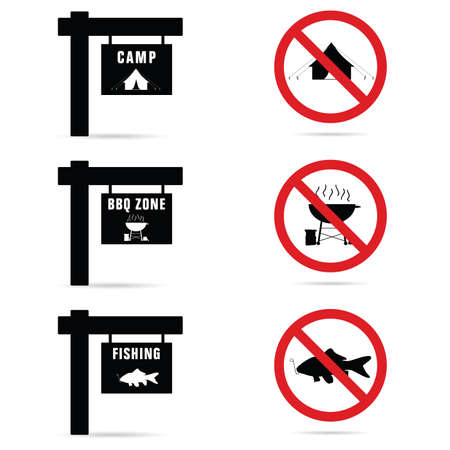 CAMP

BBQ ZONE

FISHING