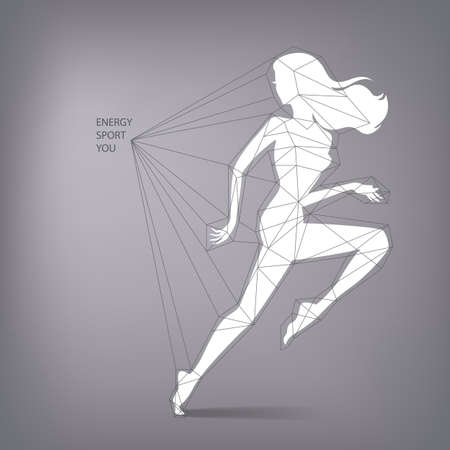 ENERGY
SPORT
YOU