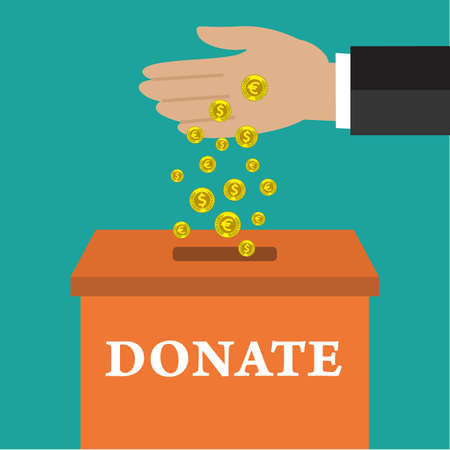 DONATE