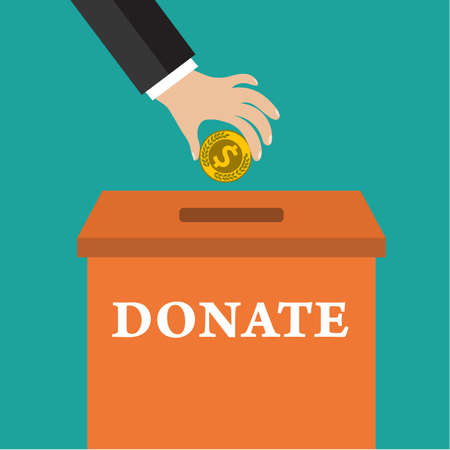 $

DONATE