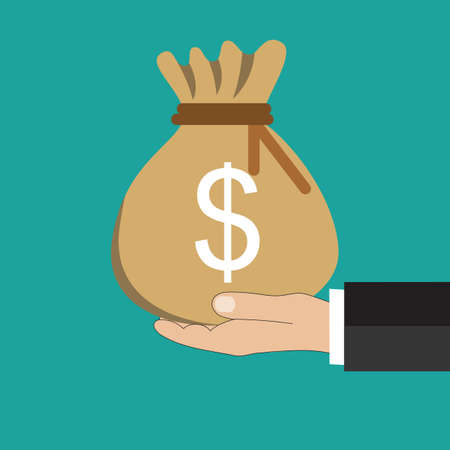 $