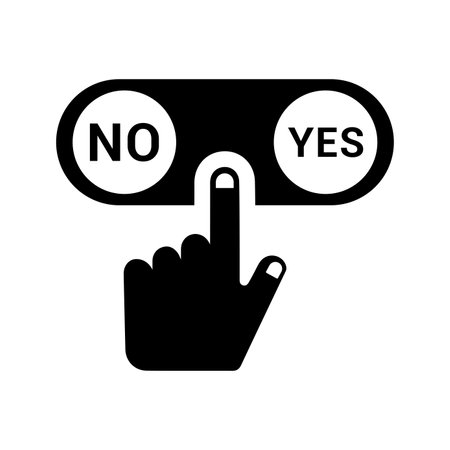 NO

YES