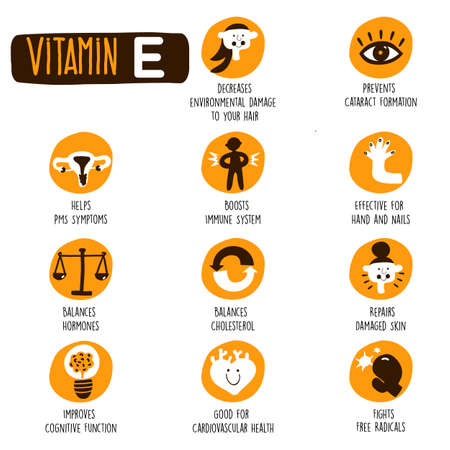 VITAMIN E

DECREASES ENVIRONMENTAL DAMAGE TO YOUR HAIR

PREVENTS CATARACT FORMATION

HELPS PMS SYMPTOMS

BOOSTS IMMUNE SYSTEM

EFFECTIVE FOR HAND AND NAILS

BALANCES HORMONES

BALANCES CHOLESTEROL

REPAIRS DAMAGED SKIN

IMPROVES COGNITIVE FUNCTION

GOOD FOR CARDIOVASCULAR HEALTH

FIGHTS FREE RADICALS