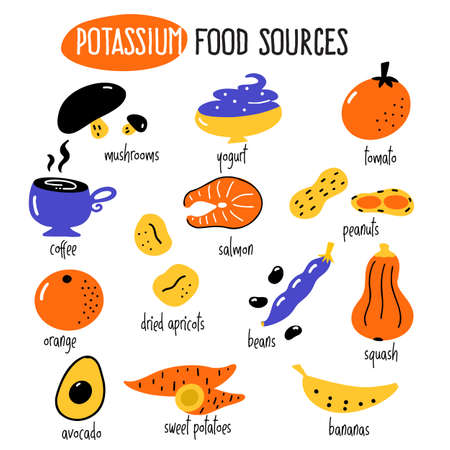 POTASSIUM FOOD SOURCES

mushrooms

yogurt

tomato

coffee

salmon

peanuts

orange

dried apricots

beans

squash

avocado

sweet potatoes

bananas