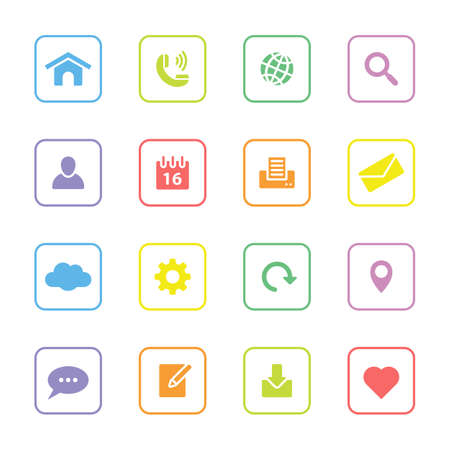 16