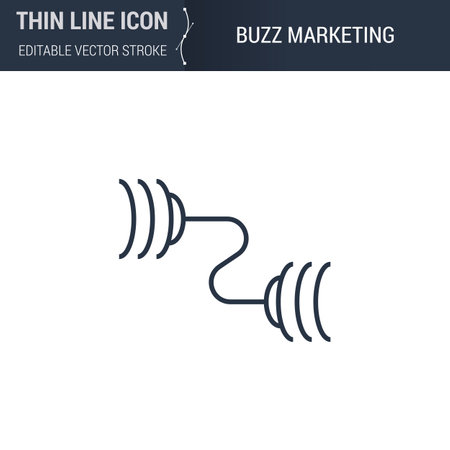 THIN LINE ICON
EDITABLE VECTOR STROKE

BUZZ MARKETING