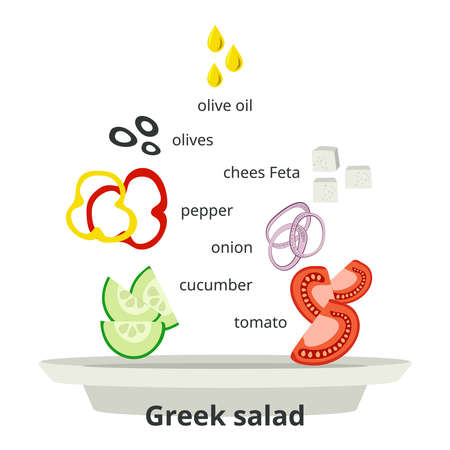 olive oil

olives

chees Feta

pepper

onion

cucumber

tomato

Greek salad