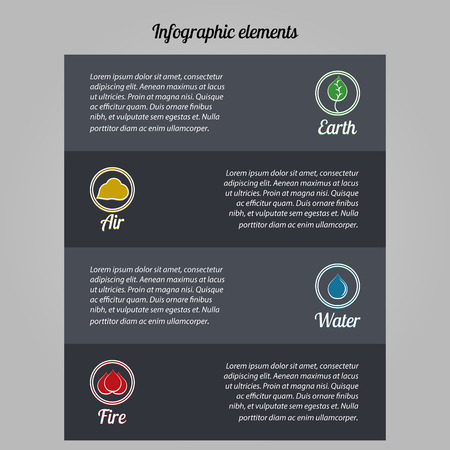 Infographic elements

Lorem ipsum dolor sit amet, consectetur adipiscing elit. Aenean maximus at lacus ut ultricies. Proin at magna nisi. Quisque ac efficitur quam. Duis ornare finibus nibh, et vulputate sem egestas et. Nulla porttitor diam ac enim ullamcorper.

Earth

Air

Lorem ipsum dolor sit amet, consectetur adipiscing elit. Aenean maximus at lacus ut ultricies. Proin at magna nisi. Quisque ac efficitur quam. Duis ornare finibus nibh, et vulputate sem egestas et. Nulla porttitor diam ac enim ullamcorper.

Lorem ipsum dolor sit amet, consectetur adipiscing elit. Aenean maximus at lacus ut ultricies. Proin at magna nisi. Quisque ac efficitur quam. Duis ornare finibus nibh, et vulputate sem egestas et. Nulla porttitor diam ac enim ullamcorper.

Water

Fire

Lorem ipsum dolor sit amet, consectetur adipiscing elit. Aenean maximus at lacus ut ultricies. Proin at magna nisi. Quisque ac efficitur quam. Duis ornare finibus nibh, et vulputate sem egestas et. Nulla porttitor diam ac enim ullamcorper.