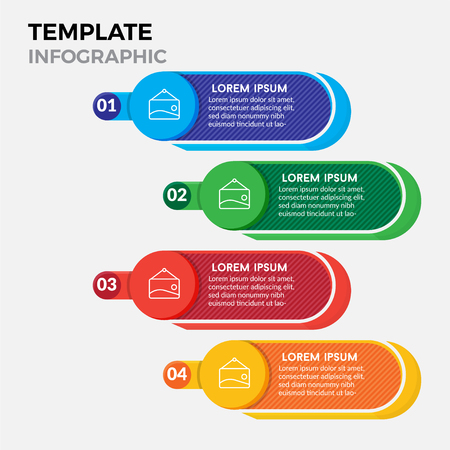 TEMPLATE
INFOGRAPHIC

01
LOREM IPSUM
Lorem ipsum dolor sit amet, consectetuer adipiscing elit, sed diam nonummy nibh euismod tincidunt ut lao-

02
LOREM IPSUM
Lorem ipsum dolor sit amet, consectetuer adipiscing elit, sed diam nonummy nibh euismod tincidunt ut lao-

03
LOREM IPSUM
Lorem ipsum dolor sit amet, consectetuer adipiscing elit, sed diam nonummy nibh euismod tincidunt ut lao-

04
LOREM IPSUM
Lorem ipsum dolor sit amet, consectetuer adipiscing elit, sed diam nonummy nibh euismod tincidunt ut lao-