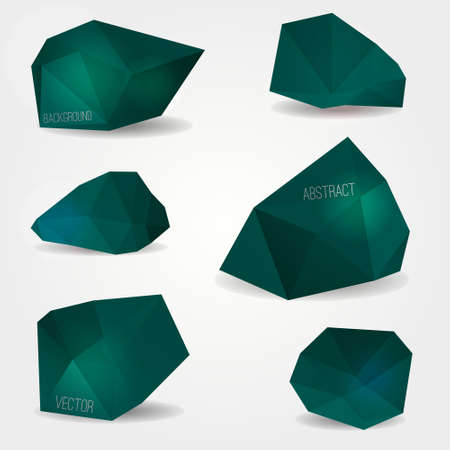 BACKGROUND

ABSTRACT

VECTOR