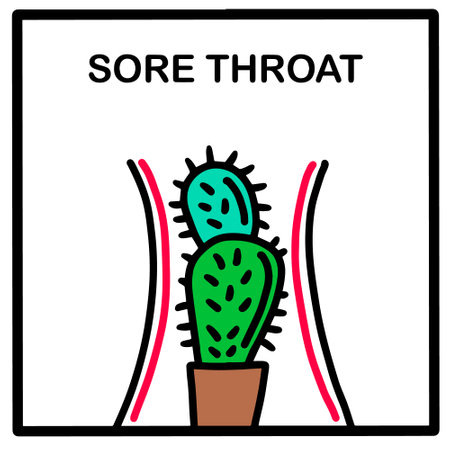 SORE THROAT