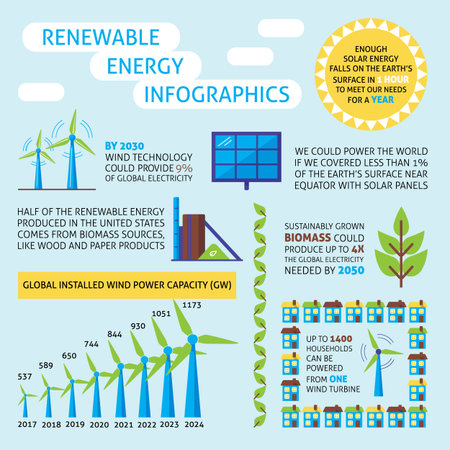 RENEWABLE ENERGY INFOGRAPHICS

ENOUGH SOLAR ENERGY FALLS ON THE EARTH'S SURFACE IN 1 HOUR TO MEET OUR NEEDS FOR A YEAR

BY 2030 WIND TECHNOLOGY COULD PROVIDE 9% OF GLOBAL ELECTRICITY

WE COULD POWER THE WORLD IF WE COVERED LESS THAN 1% OF THE EARTH'S SURFACE NEAR EQUATOR WITH SOLAR PANELS

HALF OF THE RENEWABLE ENERGY PRODUCED IN THE UNITED STATES COMES FROM BIOMASS SOURCES, LIKE WOOD AND PAPER PRODUCTS

SUSTAINABLY GROWN BIOMASS COULD PRODUCE UP TO 4X THE GLOBAL ELECTRICITY NEEDED BY 2050

GLOBAL INSTALLED WIND POWER CAPACITY (GW)

537 589 650 744 844 930 1051 1173

2017 2018 2019 2020 2021 2022 2023 2024

UP TO 1400 HOUSEHOLDS CAN BE POWERED FROM ONE WIND TURBINE