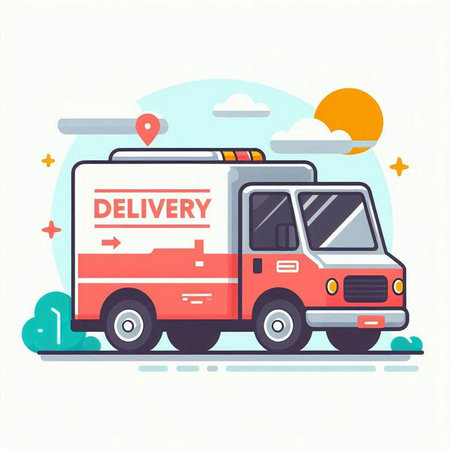 DELIVERY