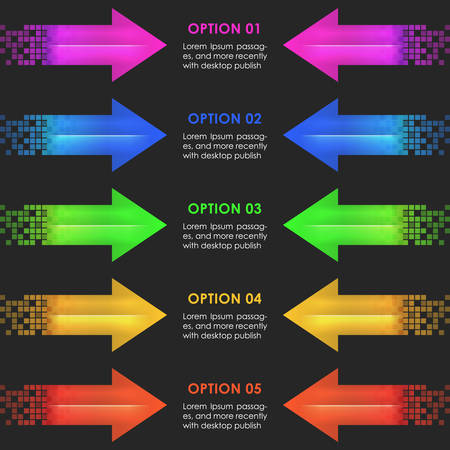 OPTION 01

Lorem Ipsum passages, and more recently with desktop publish

OPTION 02

Lorem Ipsum passages, and more recently with desktop publish

OPTION 03

Lorem Ipsum passages, and more recently with desktop publish

OPTION 04

Lorem Ipsum passages, and more recently with desktop publish

OPTION 05

Lorem Ipsum passages, and more recently with desktop publish