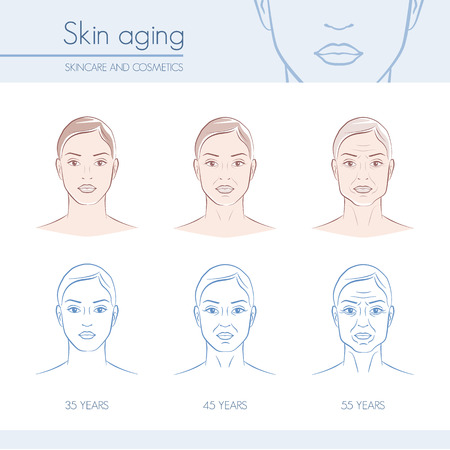 Skin aging

SKINCARE AND COSMETICS

35 YEARS

45 YEARS

55 YEARS