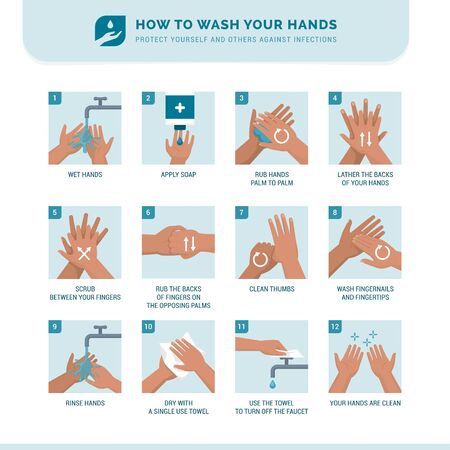 HOW TO WASH YOUR HANDS
PROTECT YOURSELF AND OTHERS AGAINST INFECTIONS

1
WET HANDS

2
APPLY SOAP

3
RUB HANDS PALM TO PALM

4
LATHER THE BACKS OF YOUR HANDS

5
SCRUB BETWEEN YOUR FINGERS

6
RUB THE BACKS OF FINGERS ON THE OPPOSING PALMS

7
CLEAN THUMBS

8
WASH FINGERNAILS AND FINGERTIPS

9
RINSE HANDS

10
DRY WITH A SINGLE USE TOWEL

11
USE THE TOWEL TO TURN OFF THE FAUCET

12
YOUR HANDS ARE CLEAN