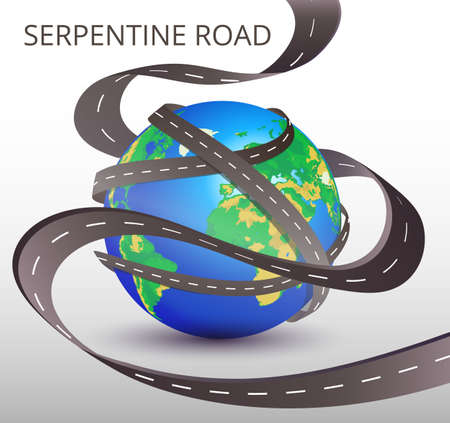 SERPENTINE ROAD