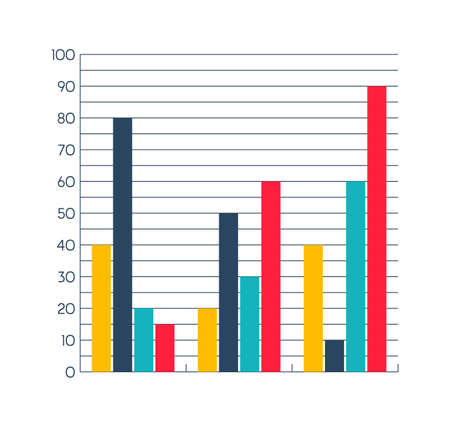 100
90
80
70
60
50
40
30
20
10
0