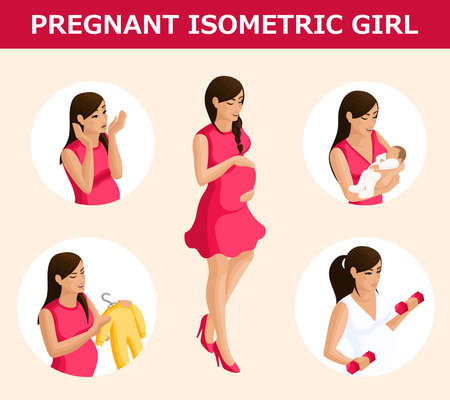 PREGNANT ISOMETRIC GIRL