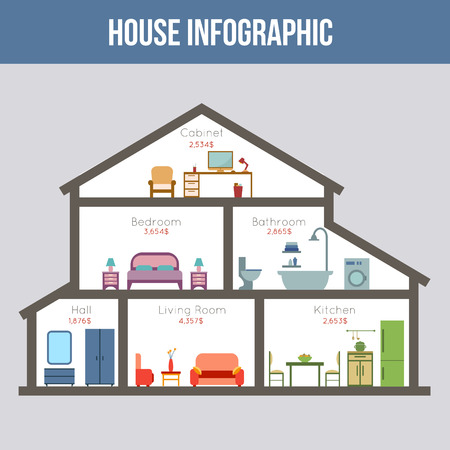 HOUSE INFOGRAPHIC

Cabinet
2,534$

Bedroom
3,654$

Bathroom
2,865$

Hall
1,876$

Living Room
4,357$

Kitchen
2,653$