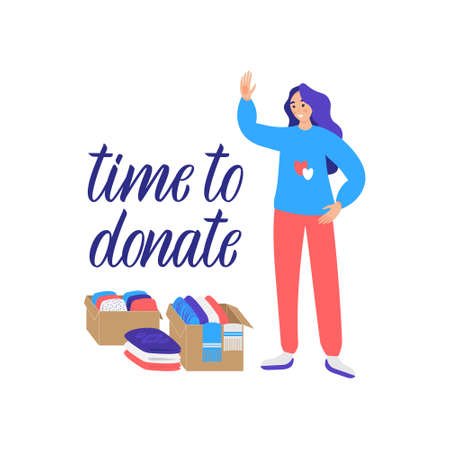 time to donate