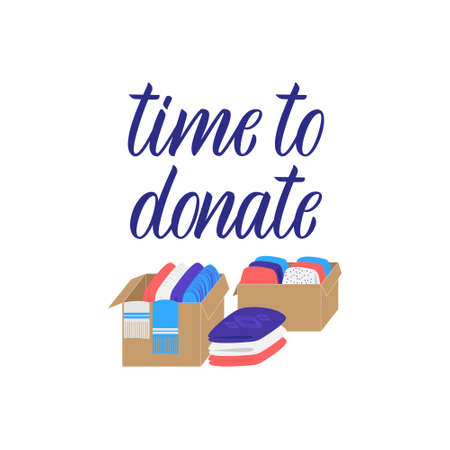 time to donate