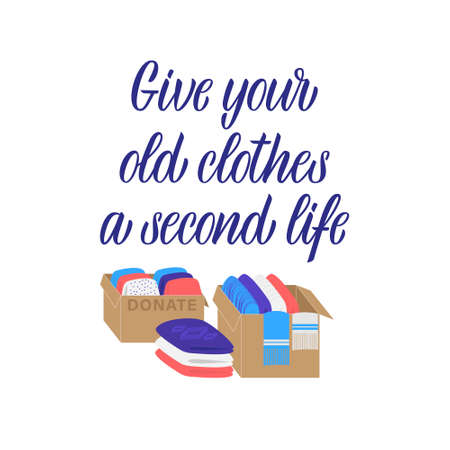 Give your old clothes a second life

DONATE