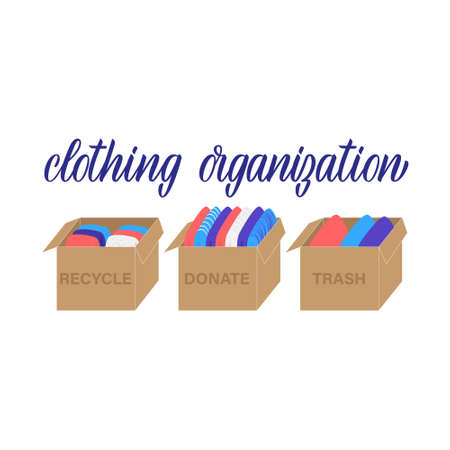 clothing organization

RECYCLE

DONATE

TRASH