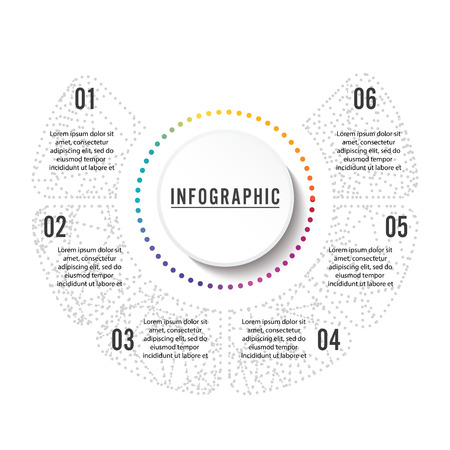 INFOGRAPHIC

01

Lorem ipsum dolor sit amet, consectetur adipiscing elit, sed do eiusmod tempor incididunt ut labore et

02

Lorem ipsum dolor sit amet, consectetur adipiscing elit, sed do eiusmod tempor incididunt ut labore et

03

Lorem ipsum dolor sit amet, consectetur adipiscing elit, sed do eiusmod tempor incididunt ut labore et

04

Lorem ipsum dolor sit amet, consectetur adipiscing elit, sed do eiusmod tempor incididunt ut labore et

05

Lorem ipsum dolor sit amet, consectetur adipiscing elit, sed do eiusmod tempor incididunt ut labore et

06

Lorem ipsum dolor sit amet, consectetur adipiscing elit, sed do eiusmod tempor incididunt ut labore et