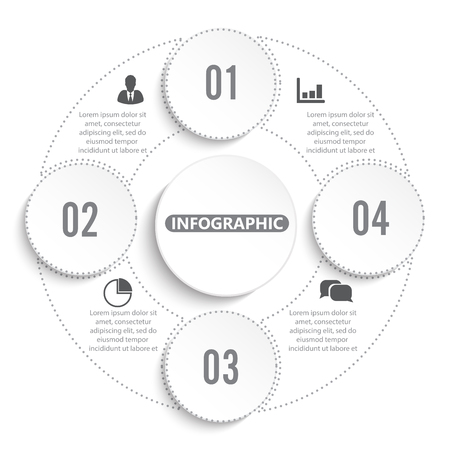 01

Lorem ipsum dolor sit amet, consectetur adipiscing elit, sed do eiusmod tempor incididunt ut labore et

Lorem ipsum dolor sit amet, consectetur adipiscing elit, sed do eiusmod tempor incididunt ut labore et

02

INFOGRAPHIC

04

Lorem ipsum dolor sit amet, consectetur adipiscing elit, sed do eiusmod tempor incididunt ut labore et

Lorem ipsum dolor sit amet, consectetur adipiscing elit, sed do eiusmod tempor incididunt ut labore et

03