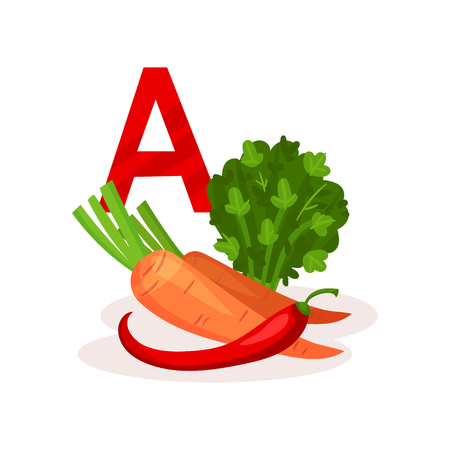 A