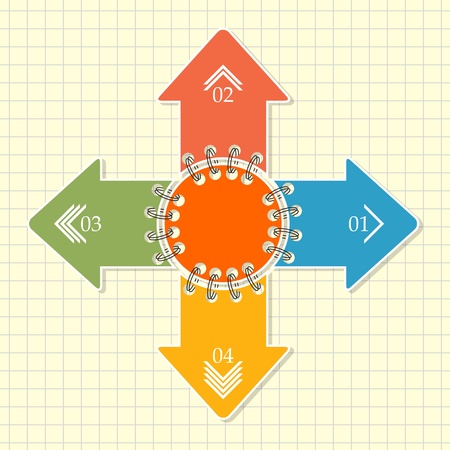 02

03

01

04