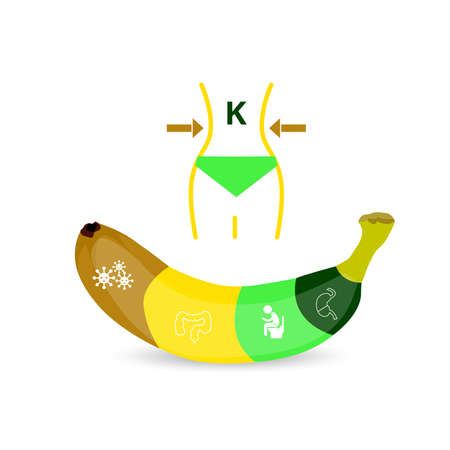 K