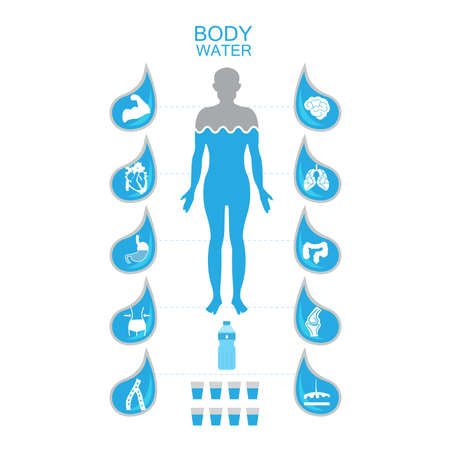 BODY
WATER