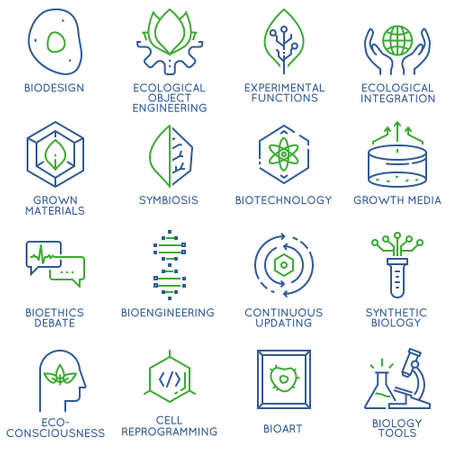 BIODESIGN

ECOLOGICAL OBJECT ENGINEERING

EXPERIMENTAL FUNCTIONS

ECOLOGICAL INTEGRATION

GROWN MATERIALS

SYMBIOSIS

BIOTECHNOLOGY

GROWTH MEDIA

BIOETHICS DEBATE

BIOENGINEERING

CONTINUOUS UPDATING

SYNTHETIC BIOLOGY

ECO-CONSCIOUSNESS

CELL REPROGRAMMING

BIOART

BIOLOGY TOOLS