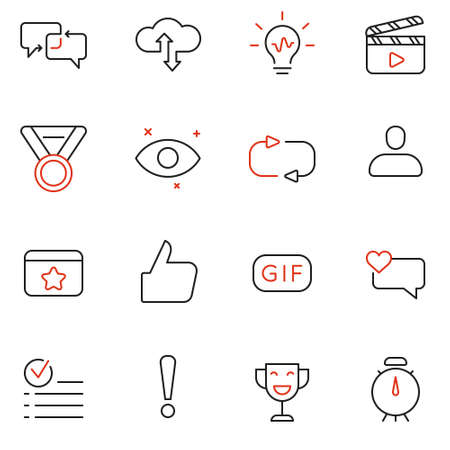 GIF