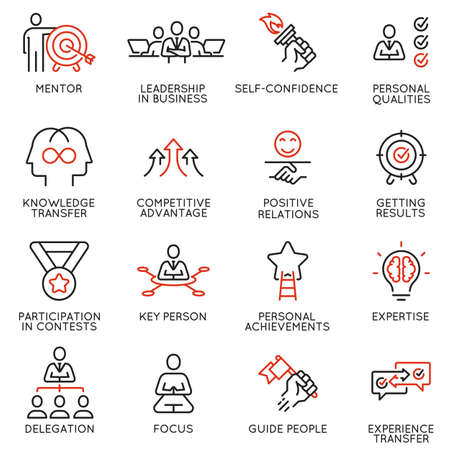 MENTOR

LEADERSHIP IN BUSINESS

SELF-CONFIDENCE

PERSONAL QUALITIES

KNOWLEDGE TRANSFER

COMPETITIVE ADVANTAGE

POSITIVE RELATIONS

GETTING RESULTS

PARTICIPATION IN CONTESTS

KEY PERSON

PERSONAL ACHIEVEMENTS

EXPERTISE

DELEGATION

FOCUS

GUIDE PEOPLE

EXPERIENCE TRANSFER