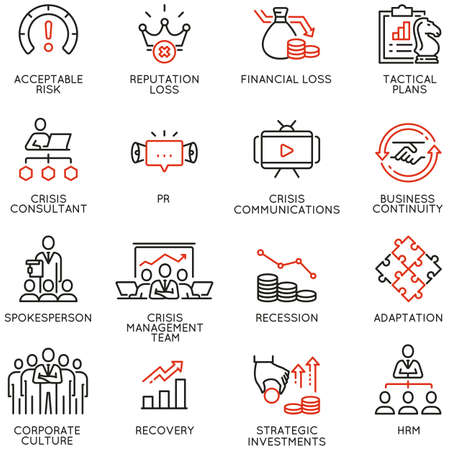 ACCEPTABLE RISK

REPUTATION LOSS

FINANCIAL LOSS

TACTICAL PLANS

CRISIS CONSULTANT

PR

CRISIS COMMUNICATIONS

BUSINESS CONTINUITY

SPOKESPERSON

CRISIS MANAGEMENT TEAM

RECESSION

ADAPTATION

CORPORATE CULTURE

RECOVERY

STRATEGIC INVESTMENTS

HRM