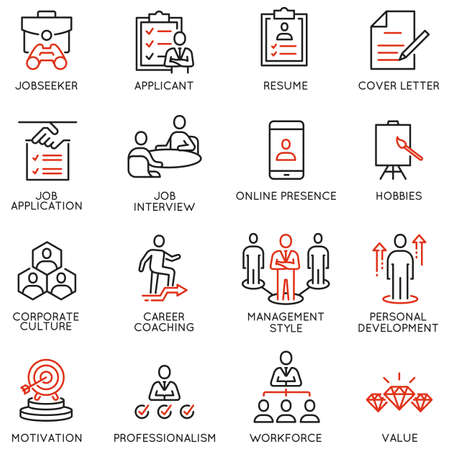 JOBSEEKER

APPLICANT

RESUME

COVER LETTER

JOB APPLICATION

JOB INTERVIEW

ONLINE PRESENCE

HOBBIES

CORPORATE CULTURE

CAREER COACHING

MANAGEMENT STYLE

PERSONAL DEVELOPMENT

MOTIVATION

PROFESSIONALISM

WORKFORCE

VALUE