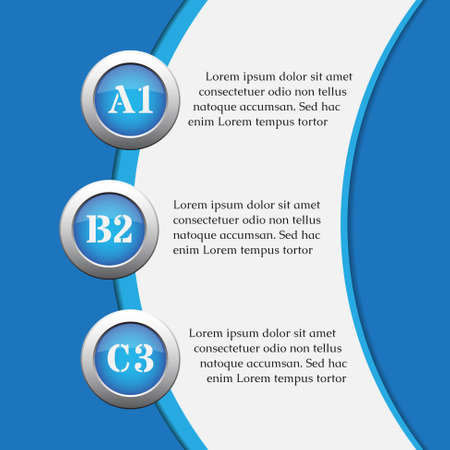 A1

Lorem ipsum dolor sit amet consectetuer odio non tellus natoque accumsan. Sed hac enim Lorem tempus tortor

B2

Lorem ipsum dolor sit amet consectetuer odio non tellus natoque accumsan. Sed hac enim Lorem tempus tortor

C3

Lorem ipsum dolor sit amet consectetuer odio non tellus natoque accumsan. Sed hac enim Lorem tempus tortor