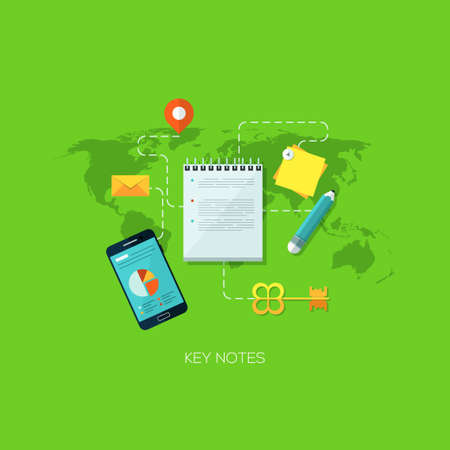 KEY NOTES