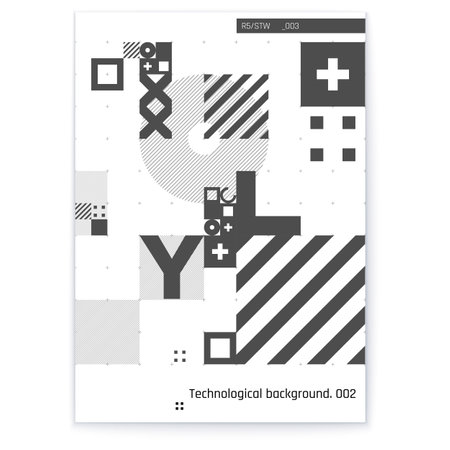 R5/STW _003

Y

Technological background. 002