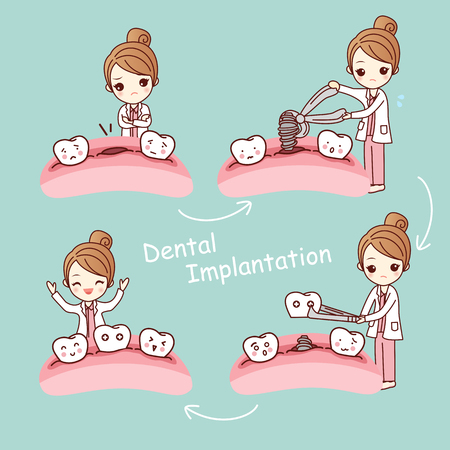 Dental Implantation