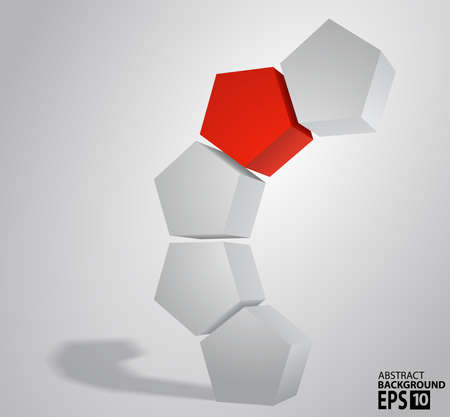 ABSTRACT
BACKGROUND
EPS 10