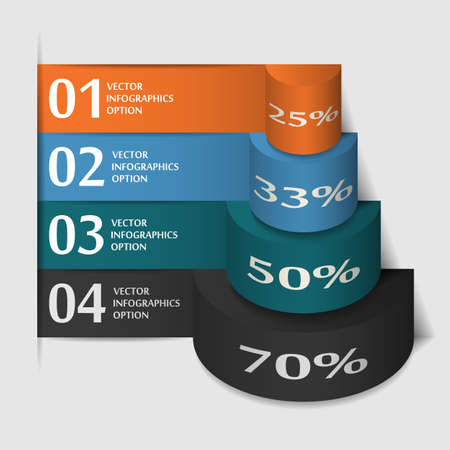 01 VECTOR INFOGRAPHICS OPTION

25%

02 VECTOR INFOGRAPHICS OPTION

33%

03 VECTOR INFOGRAPHICS OPTION

50%

04 VECTOR INFOGRAPHICS OPTION

70%