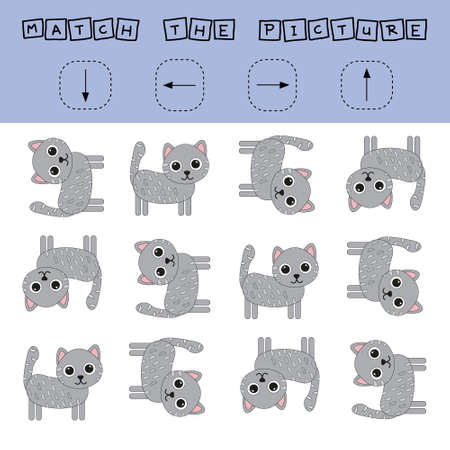 MATCH THE PICTURE

↓ ← → ↑