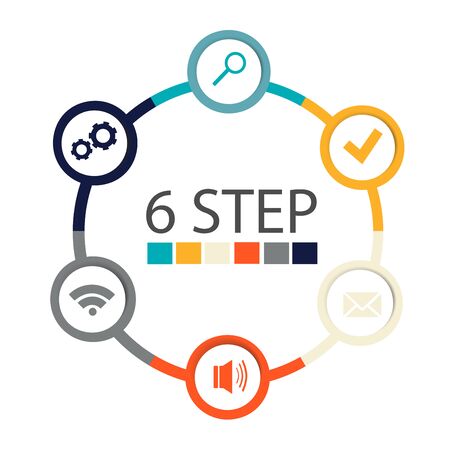 6 STEP