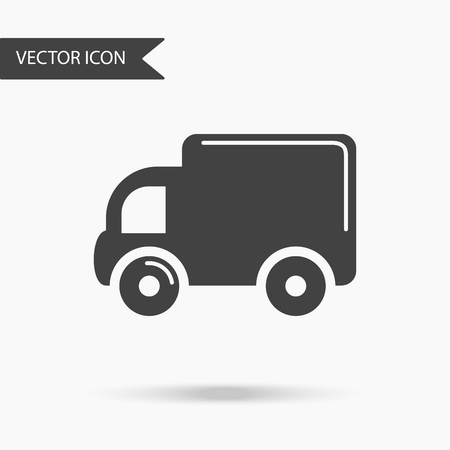 VECTOR ICON