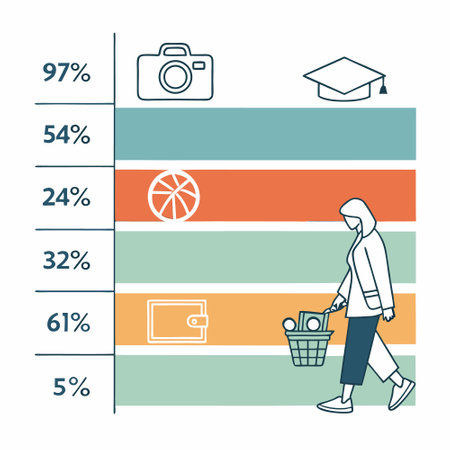 97%
54%
24%
32%
61%
5%